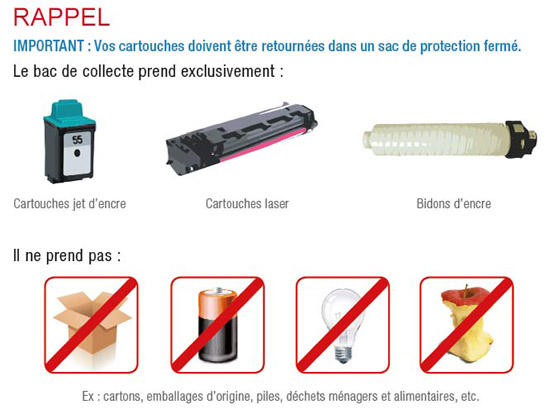 RAPPEL

IMPORTANT : Vos cartouches doivent être retournées dans un sac de protection fermé.

Le bac de collecte prend exclusivement :

55

Cartouches jet d'encre

Cartouches laser

Bidons d'encre

Il ne prend pas :

Ex : cartons, emballages d'origine, piles, déchets ménagers et alimentaires, etc.