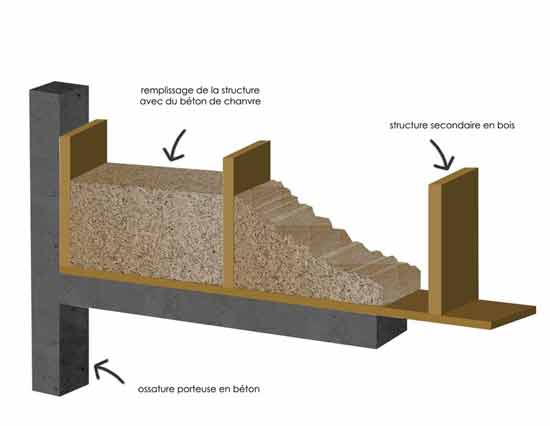 remplissage de la structure avec du béton de chanvre

structure secondaire en bois

ossature porteuse en béton