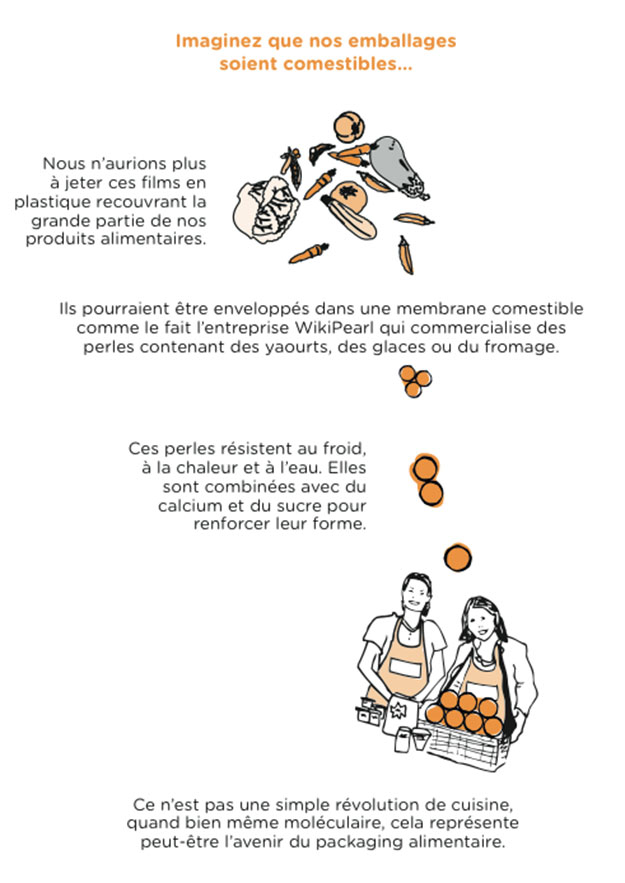 Imaginez que nos emballages soient comestibles...

Nous n'aurions plus à jeter ces films en plastique recouvrant la grande partie de nos produits alimentaires.

Ils pourraient être enveloppés dans une membrane comestible comme le fait l'entreprise WikiPearl qui commercialise des perles contenant des yaourts, des glaces ou du fromage.

Ces perles résistent au froid, à la chaleur et à l'eau. Elles sont combinées avec du calcium et du sucre pour renforcer leur forme.

Ce n'est pas une simple révolution de cuisine, quand bien même moléculaire, cela représente peut-être l'avenir du packaging alimentaire.