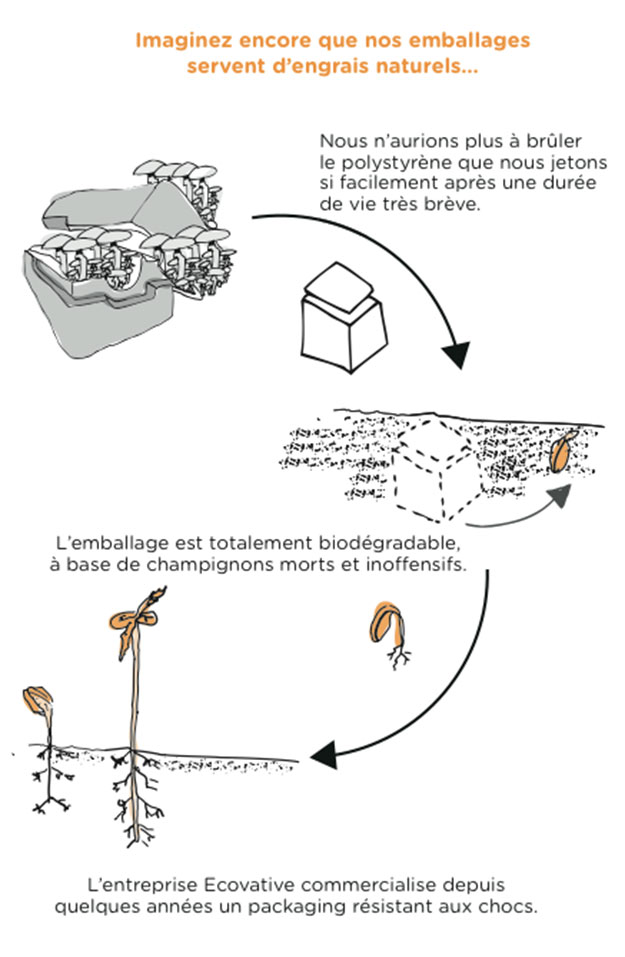 Imaginez encore que nos emballages servent d'engrais naturels...

Nous n'aurions plus à brûler le polystyrène que nous jetons si facilement après une durée de vie très brève.

L'emballage est totalement biodégradable, à base de champignons morts et inoffensifs.

L'entreprise Ecovative commercialise depuis quelques années un packaging résistant aux chocs.