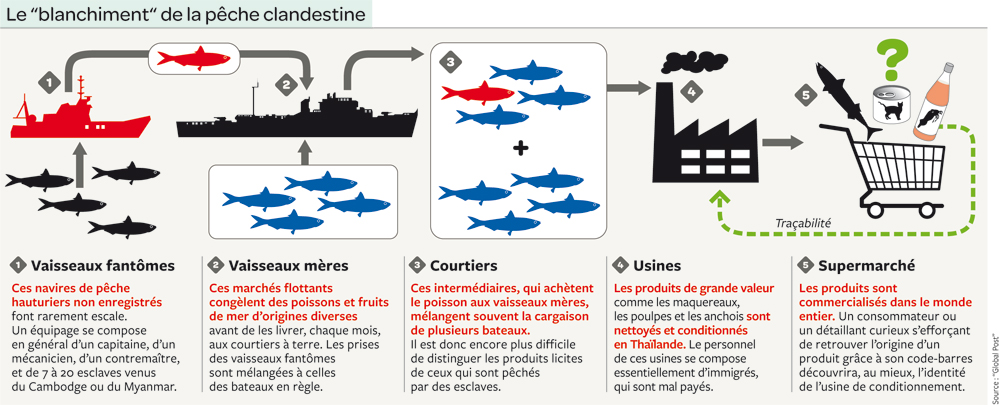 Le "blanchiment" de la pêche clandestine

1
2
3
+
4
5
?
Traçabilité

1 Vaisseaux fantômes

Ces navires de pêche hauturiers non enregistrés font rarement escale. Un équipage se compose en général d'un capitaine, d'un mécanicien, d'un contremaître, et de 7 à 20 esclaves venus du Cambodge ou du Myanmar.

2 Vaisseaux mères

Ces marchés flottants congèlent des poissons et fruits de mer d'origines diverses avant de les livrer, chaque mois, aux courtiers à terre. Les prises des vaisseaux fantômes sont mélangées à celles des bateaux en règle.

3 Courtiers

Ces intermédiaires, qui achètent le poisson aux vaisseaux mères, mélangent souvent la cargaison de plusieurs bateaux. Il est donc encore plus difficile de distinguer les produits licites de ceux qui sont pêchés par des esclaves.

4 Usines

Les produits de grande valeur comme les maquereaux, les poulpes et les anchois sont nettoyés et conditionnés en Thaïlande. Le personnel de ces usines se compose essentiellement d'immigrés, qui sont mal payés.

5 Supermarché

Les produits sont commercialisés dans le monde entier. Un consommateur ou un détaillant curieux s'efforçant de retrouver l'origine d'un produit grâce à son code-barres découvrira, au mieux, l'identité de l'usine de conditionnement.

Source : "Global Post"