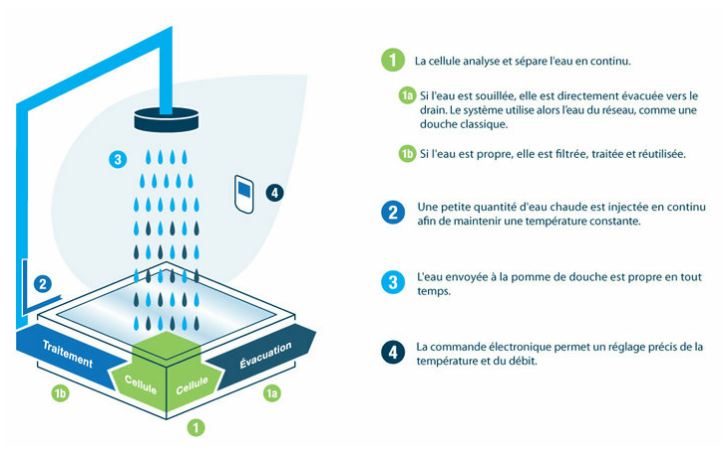 3

4

2

Traitement

Cellule

Cellule

Évacuation

1b

1a

1

1 La cellule analyse et sépare l'eau en continu.

1a Si l'eau est souillée, elle est directement évacuée vers le drain. Le système utilise alors l'eau du réseau, comme une douche classique.

1b Si l'eau est propre, elle est filtrée, traitée et réutilisée.

2 Une petite quantité d'eau chaude est injectée en continu afin de maintenir une température constante.

3 L'eau envoyée à la pomme de douche est propre en tout temps.

4 La commande électronique permet un réglage précis de la température et du débit.